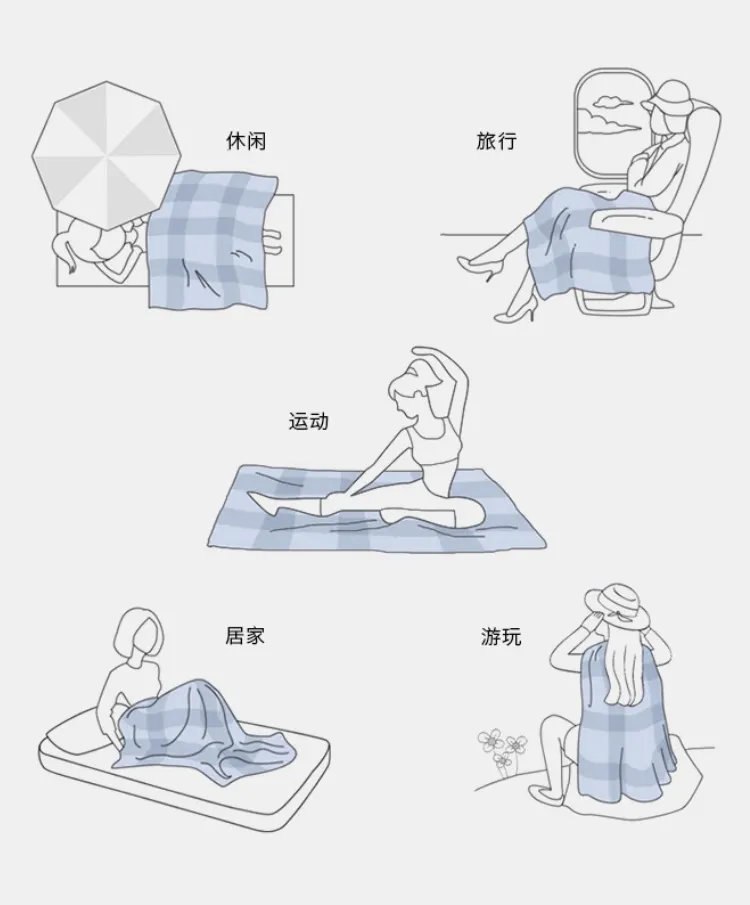 休闲

旅行

运动

居家

游玩