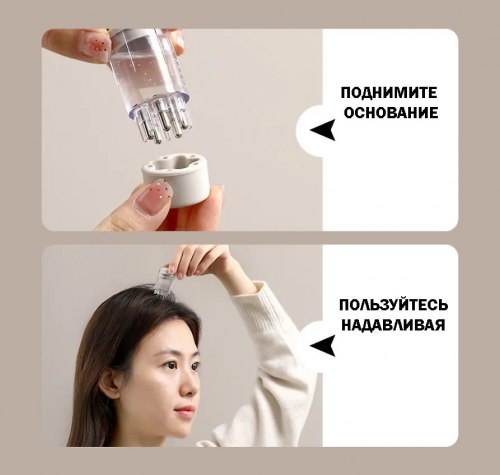 ПОДНИМИТЕ ОСНОВАНИЕ

ПОЛЬЗУЙТЕСЬ НАДАВЛИВАЯ