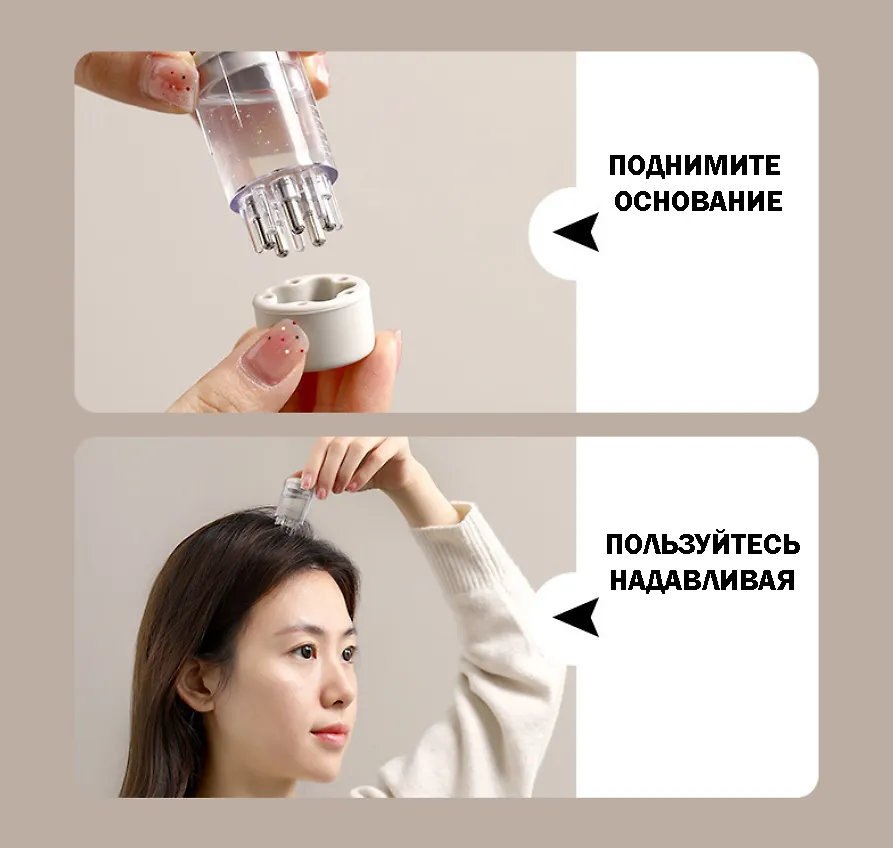 ПОДНИМИТЕ ОСНОВАНИЕ

ПОЛЬЗУЙТЕСЬ НАДАВЛИВАЯ