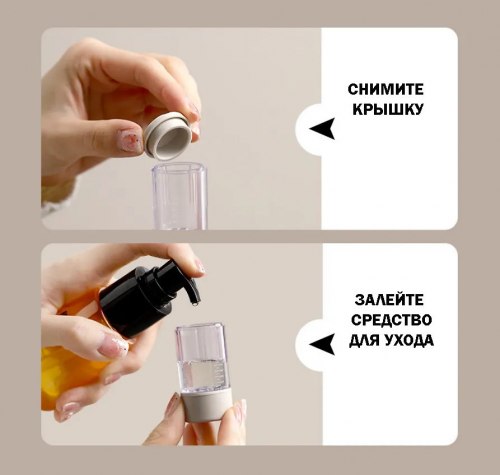 СНИМИТЕ КРЫШКУ

ЗАЛЕЙТЕ СРЕДСТВО ДЛЯ УХОДА