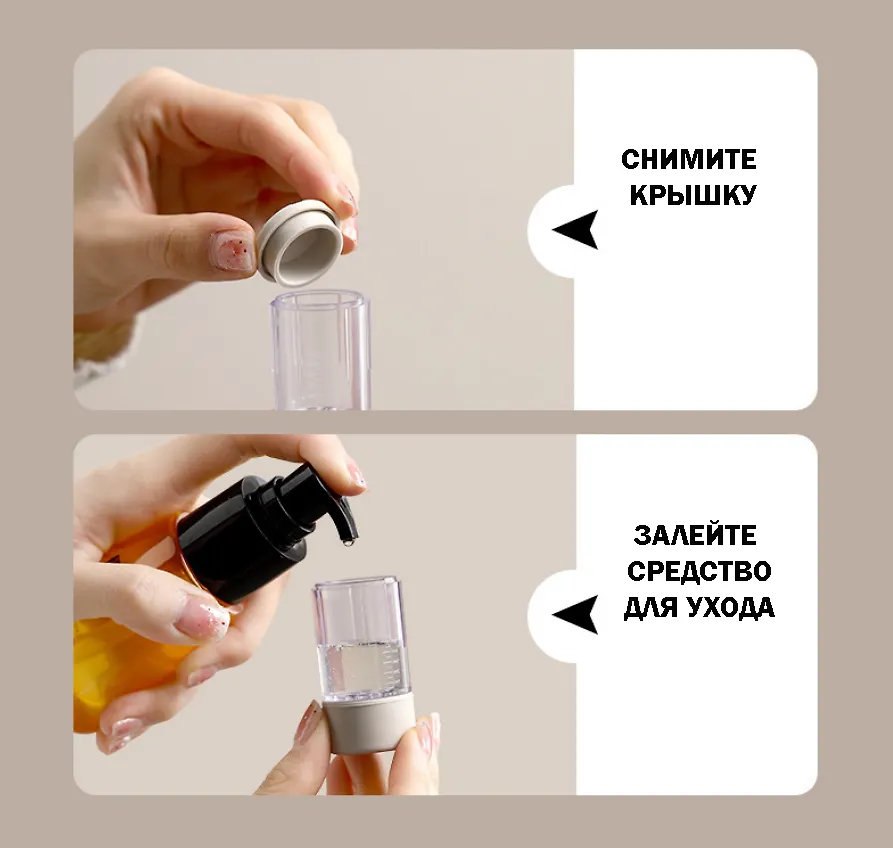 СНИМИТЕ КРЫШКУ

ЗАЛЕЙТЕ СРЕДСТВО ДЛЯ УХОДА